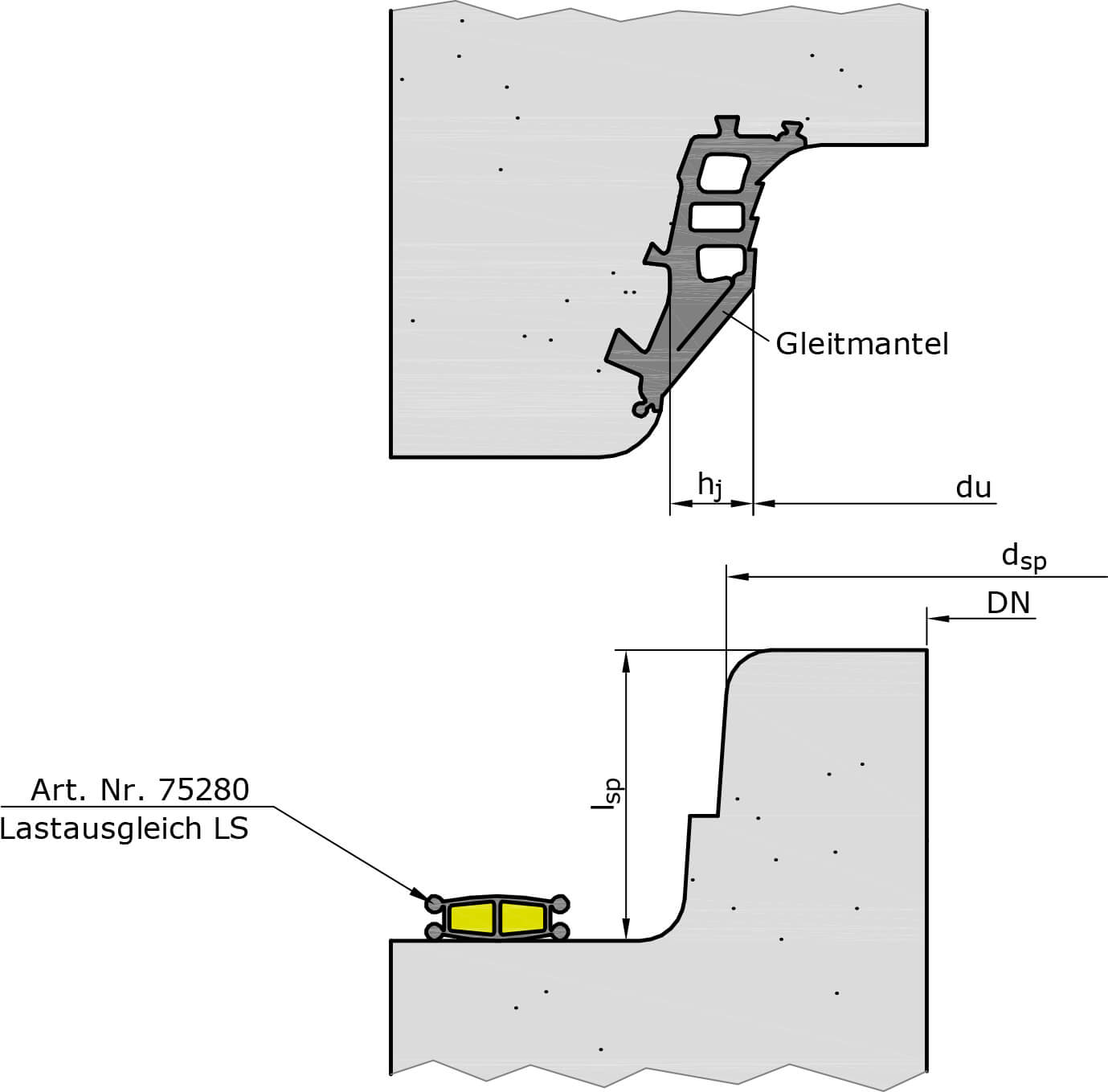 Gleitmantel

$h_j$

du

$d_{sp}$

DN

$l_{sp}$

Art. Nr. 75280
Lastausgleich LS